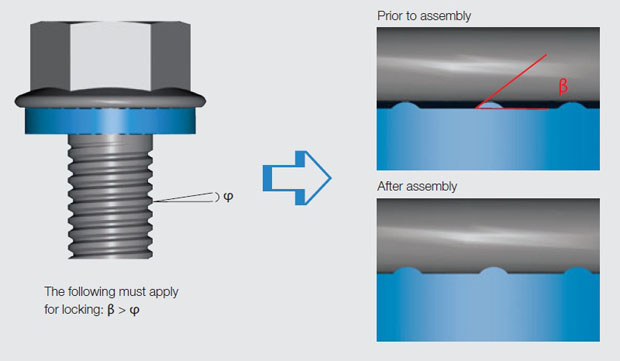 $\varphi$

The following must apply for locking: $\beta > \varphi$

Prior to assembly

$\beta$

After assembly